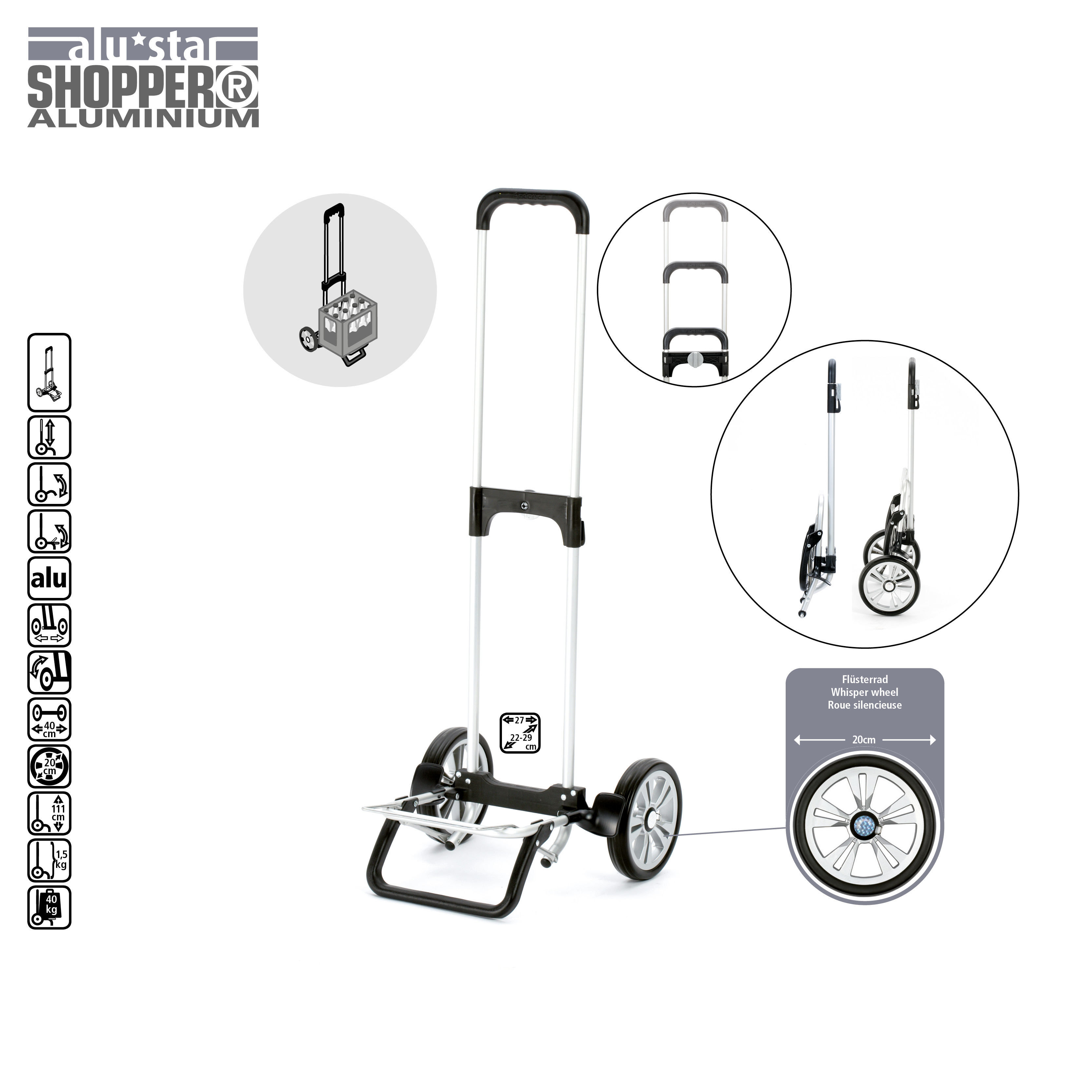 alu★star
SHOPPER®
ALUMINIUM

alu

40 cm

20 cm

111 cm

1,5 kg

40 kg

27
22-29 cm

Flüsterrad
Whisper wheel
Roue silencieuse

20cm